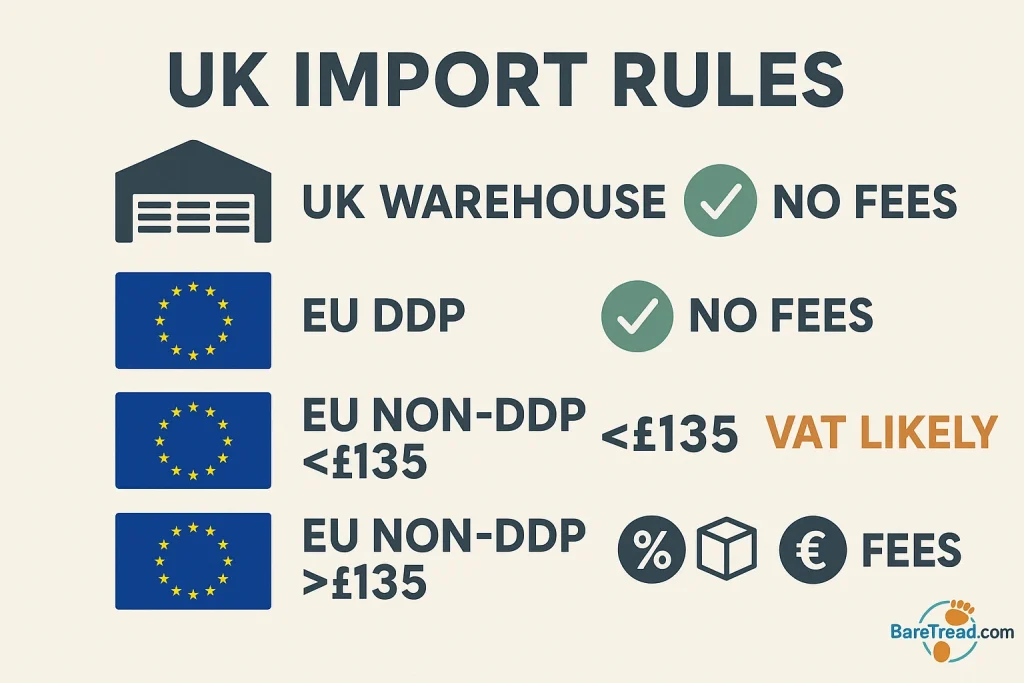 UK IMPORT RULES

UK WAREHOUSE NO FEES

EU DDP NO FEES

EU NON-DDP <£135 <£135 VAT LIKELY

EU NON-DDP >£135 % € FEES

BareTread.com